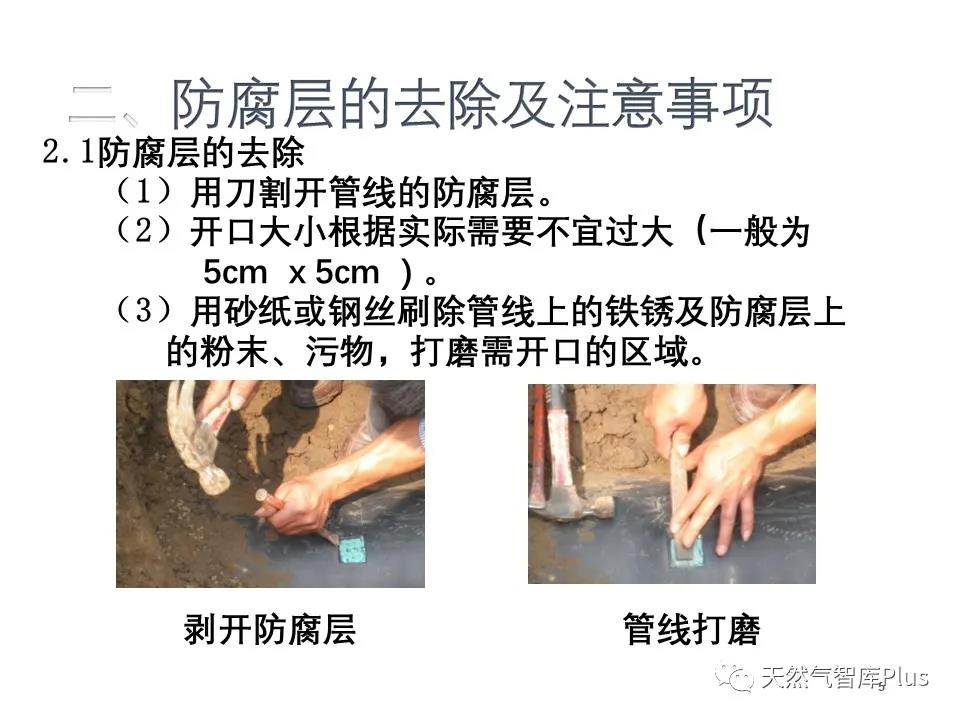 二、防腐层的去除及注意事项

2.1防腐层的去除

（1）用刀割开管线的防腐层。

（2）开口大小根据实际需要不宜过大（一般为 5cm x 5cm ）。

（3）用砂纸或钢丝刷除管线上的铁锈及防腐层上的粉末、污物，打磨需开口的区域。

剥开防腐层

管线打磨

天然气智库Plus